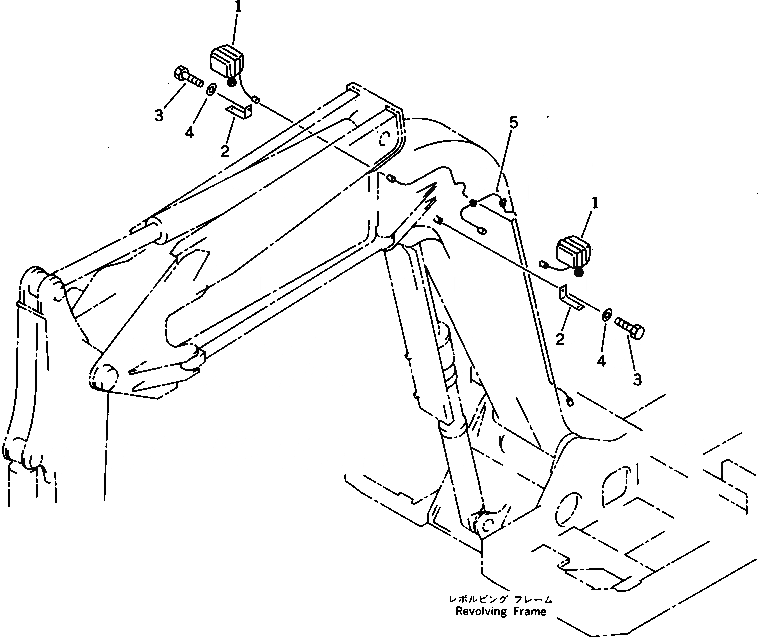 1
3
4
2
5
1
2
4
3
レボルビング フレーム
Revolving Frame