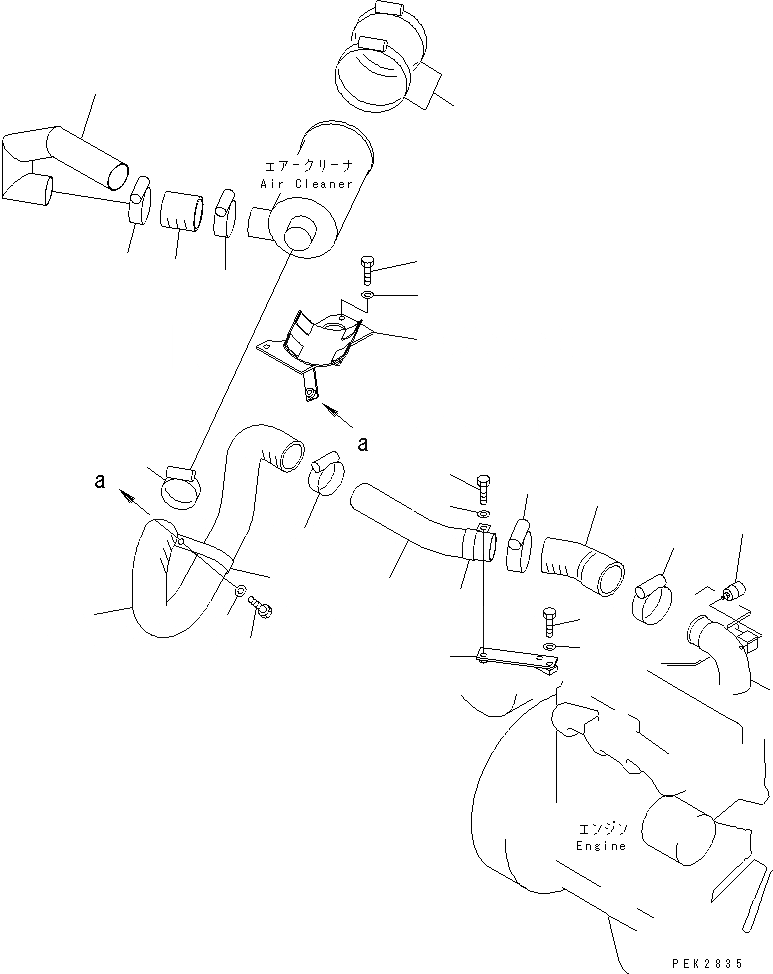 エアークリーナ
Air Cleaner

a

a

エンジン
Engine

PEK2835