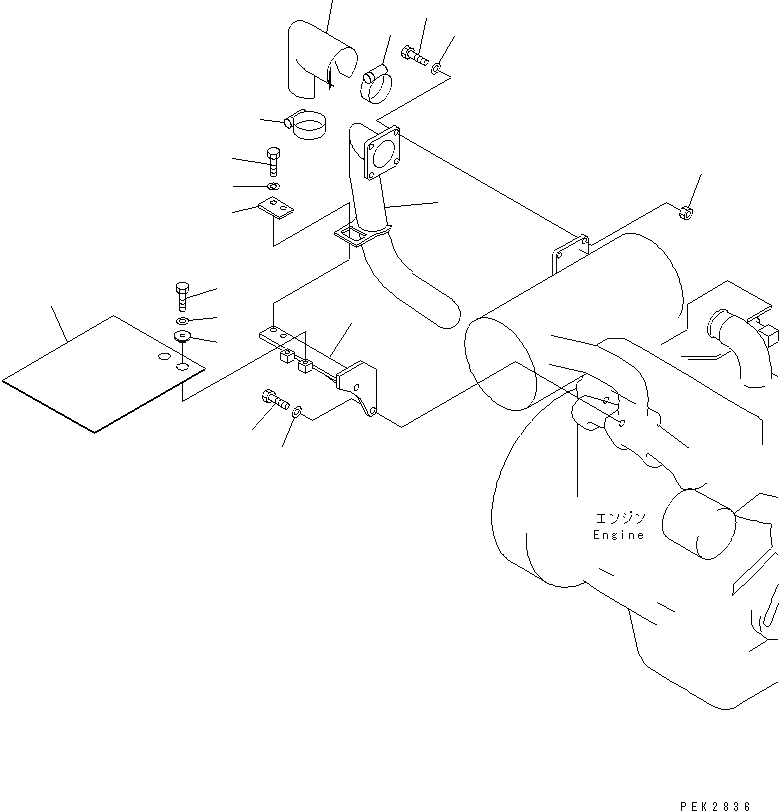 エンジン
Engine

PEK2836