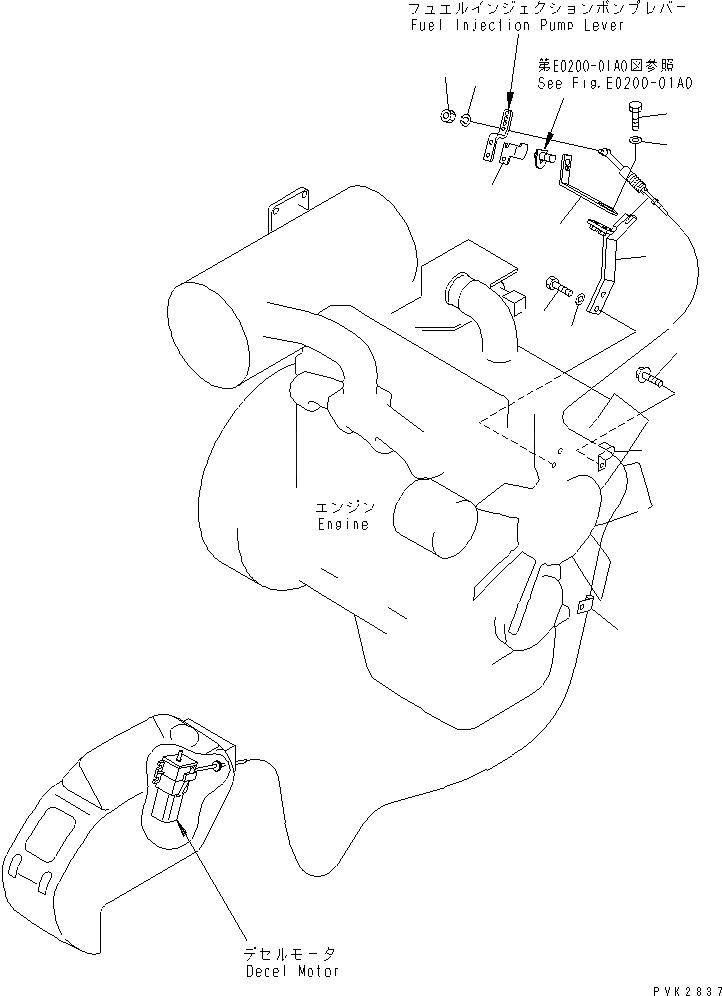 フュエルインジェクションポンプレバー
Fuel Injection Pump Lever

第E0200-01A0図参照
See Fig.E0200-01A0

エンジン
Engine

デセルモータ
Decel Motor

PVK2837