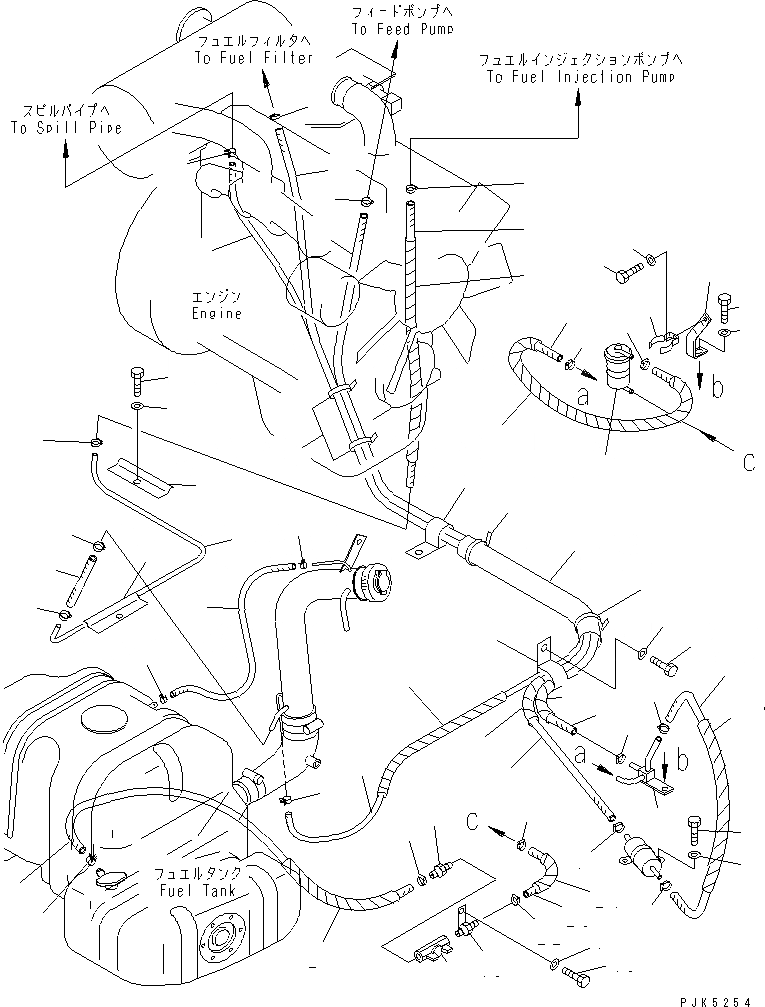 フィードポンプへ
To Feed Pump

フュエルフィルタへ
To Fuel Filter

フュエルインジェクションポンプへ
To Fuel Injection Pump

スピルパイプへ
To Spill Pipe

エンジン
Engine

a

b

C

a

b

C

フュエルタンク
Fuel Tank

PJK5254