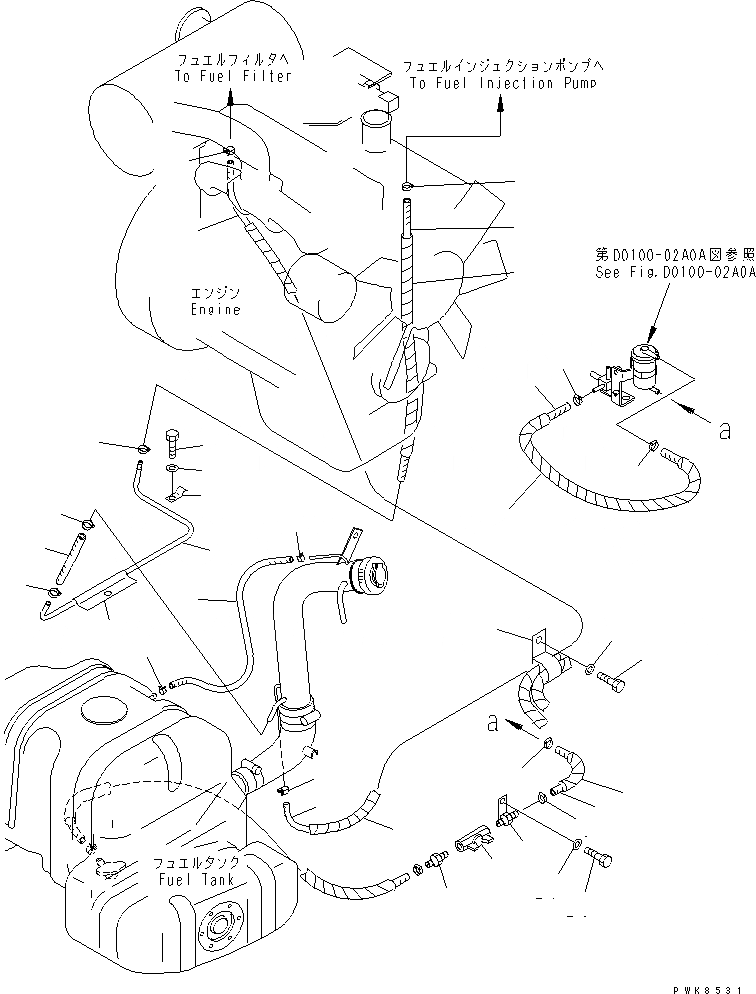 フュエルフィルタへ
To Fuel Filter

フュエルインジェクションポンプへ
To Fuel Injection Pump

第D0100-02A0A図参照
See Fig.D0100-02A0A

エンジン
Engine

a

a

フュエルタンク
Fuel Tank

PWK8531