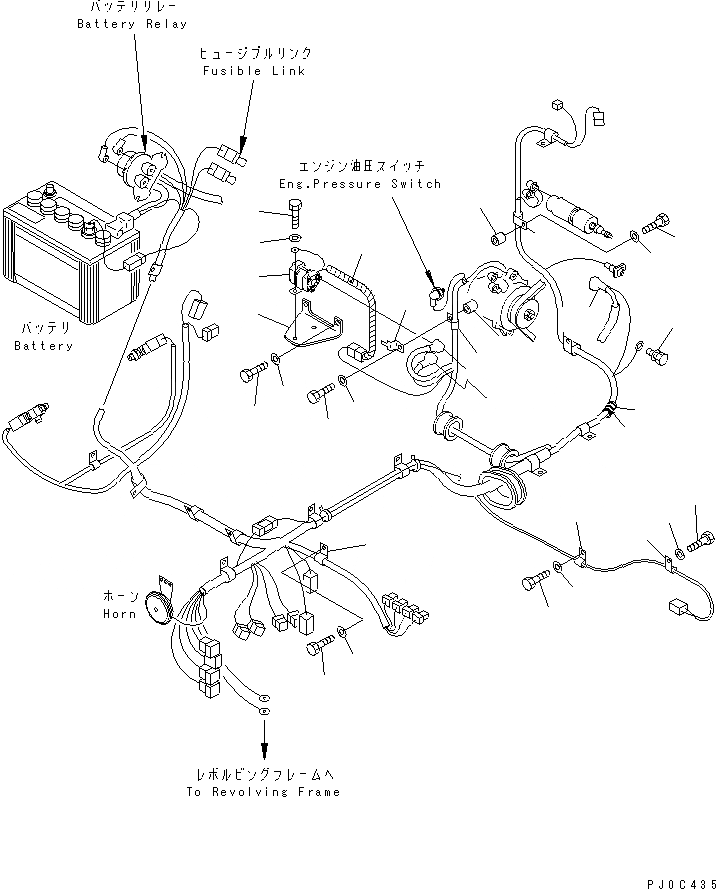 バッテリリレー
Battery Relay

ヒュージブルリンク
Fusible Link

エンジン油圧スイッチ
Eng.Pressure Switch

バッテリ
Battery

ホーン
Horn

レボルビングフレームへ
To Revolving Frame

PJ0C435