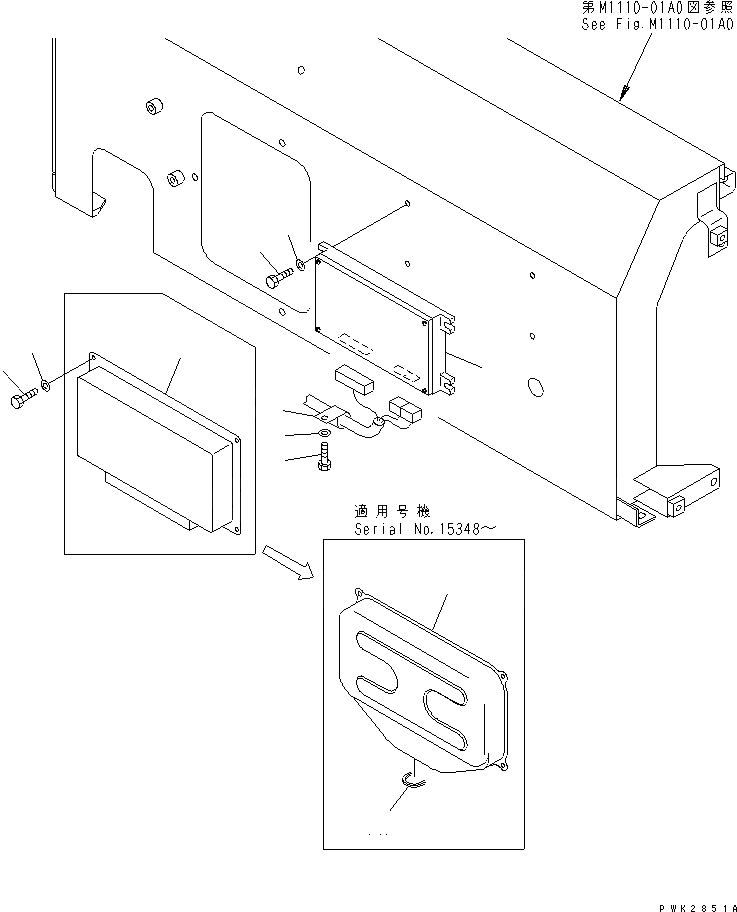 第M1110-01A0図参照
See Fig.M1110-01A0

適用号機
Serial No.15348～

PWK2851A