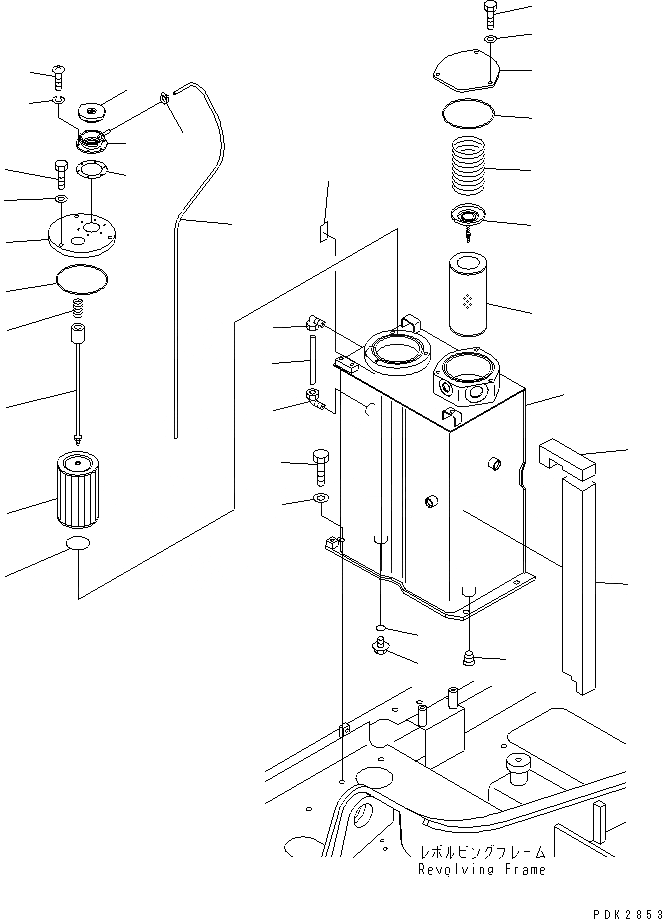 レボルビングフレーム
Revolving Frame

PDK2853