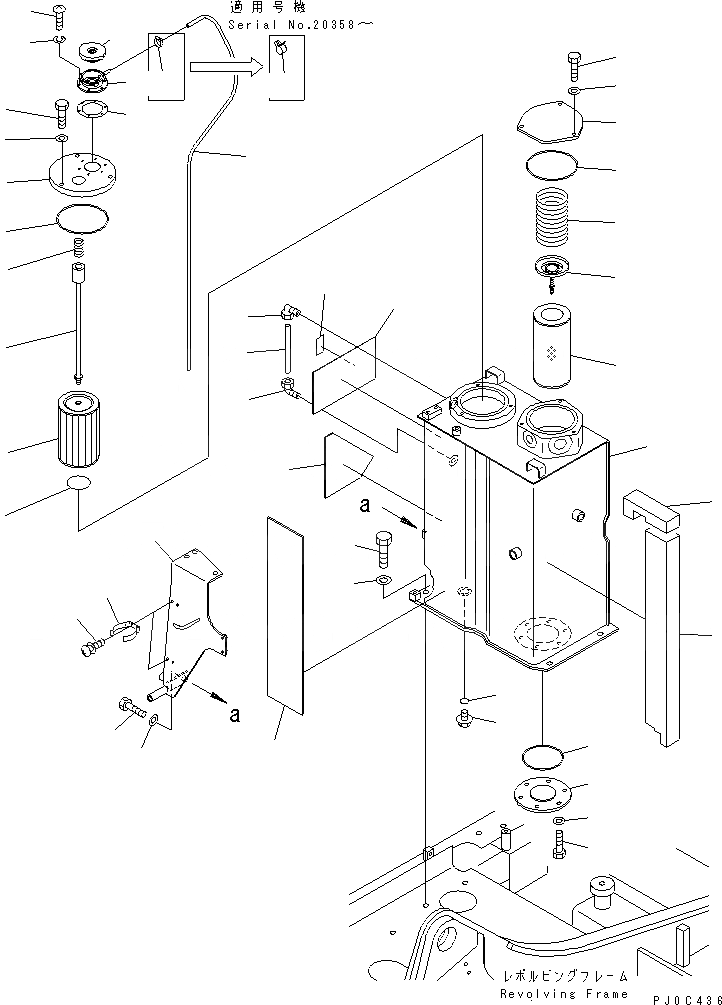 適用号機
Serial No.20358～

a

a

レボルビングフレーム
Revolving Frame

PJ0C436