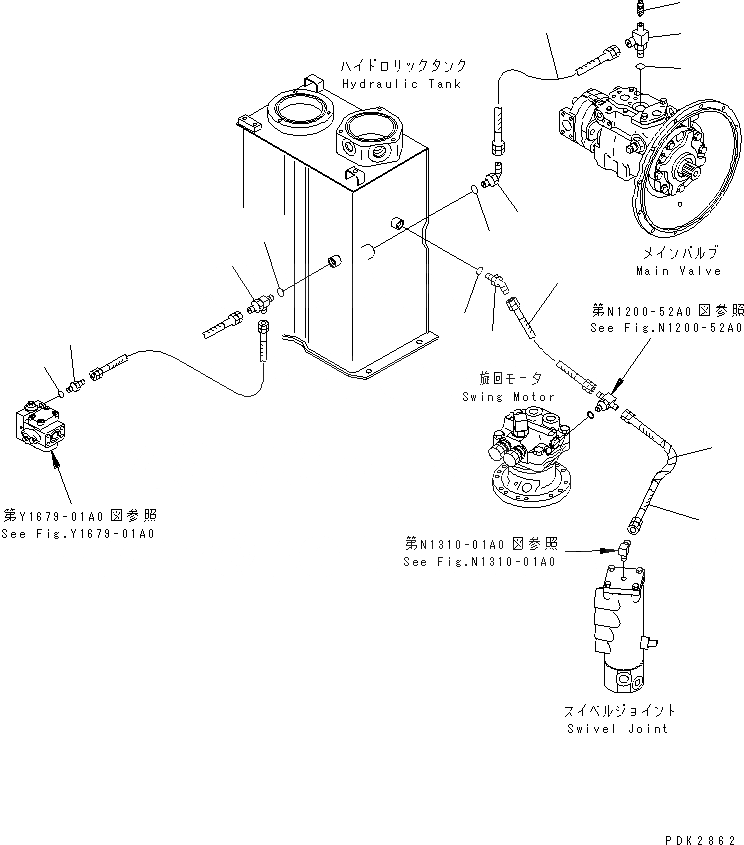 ハイドロリックタンク
Hydraulic Tank

メインバルブ
Main Valve

第N1200-52A0 図参照
See Fig.N1200-52A0

旋回モータ
Swing Motor

第Y1679-01A0 図参照
See Fig.Y1679-01A0

第N1310-01A0 図参照
See Fig.N1310-01A0

スイベルジョイント
Swivel Joint

PDK2862