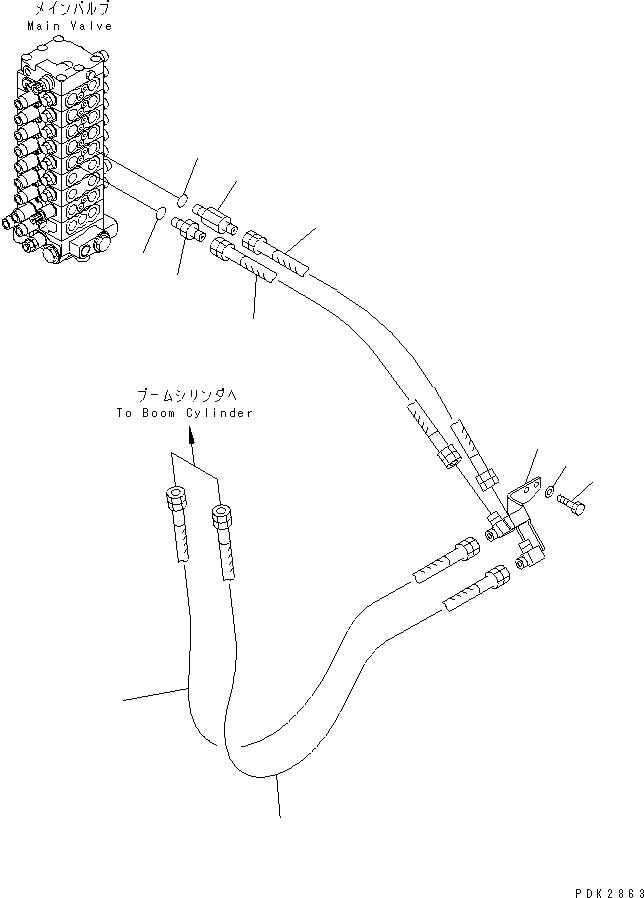 メインバルブ
Main Valve

ブームシリンダへ
To Boom Cylinder

PDK2863