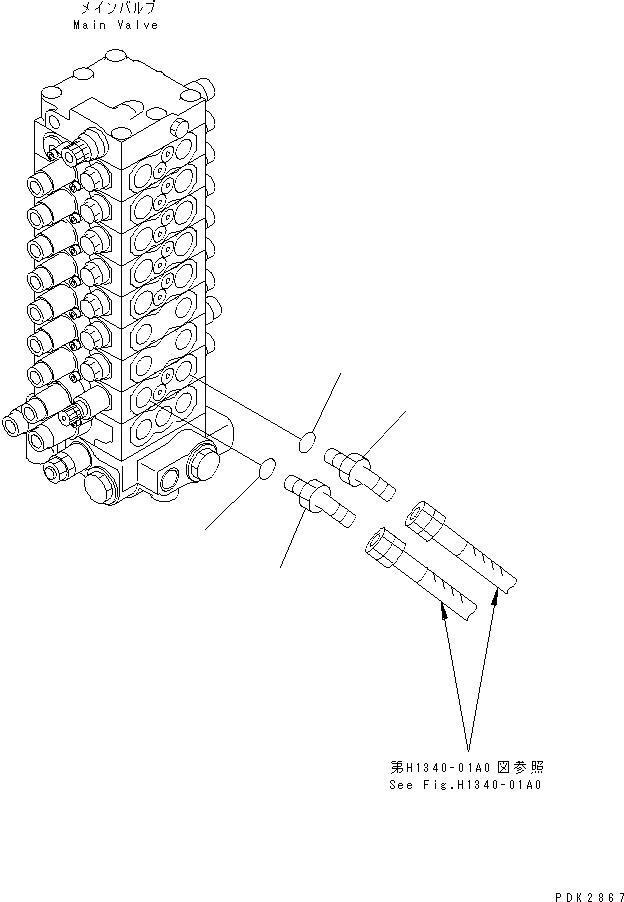 メインバルブ
Main Valve

第H1340-01A0図参照
See Fig.H1340-01A0

PDK2867