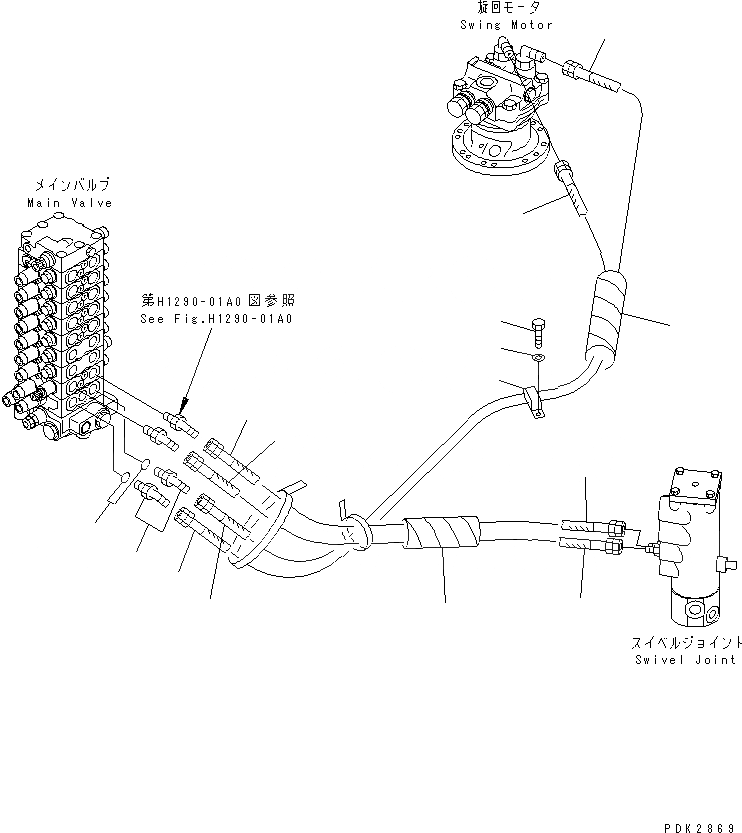 旋回モータ
Swing Motor

メインバルブ
Main Valve

第H1290-01A0図参照
See Fig.H1290-01A0

スイベルジョイント
Swivel Joint

PDK2869