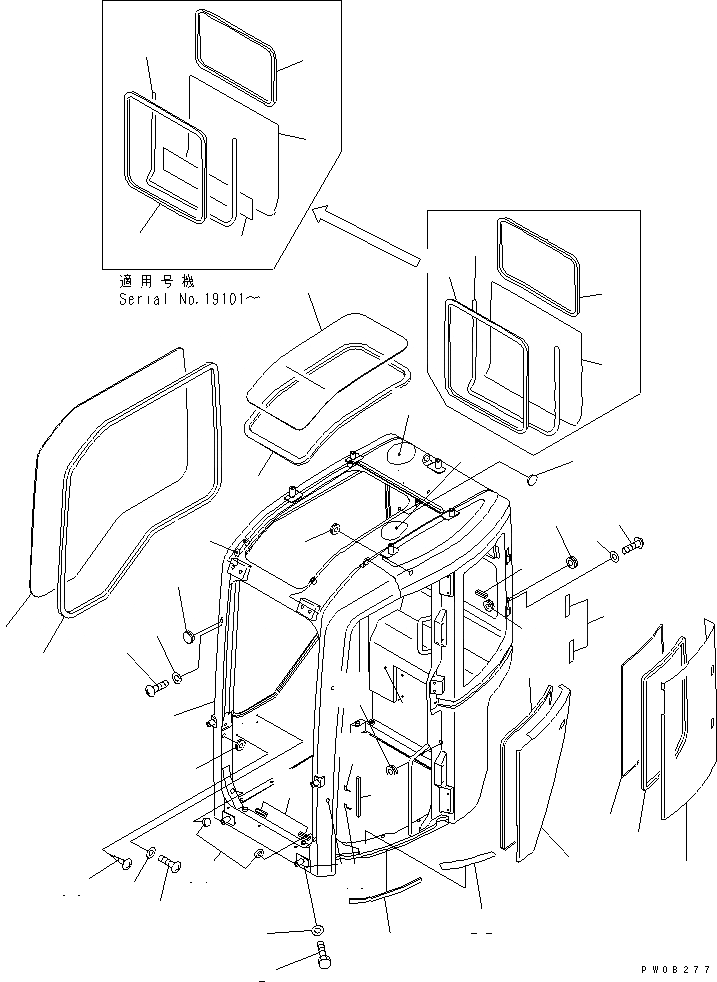 適用号機
Serial No.19101～

PW08277