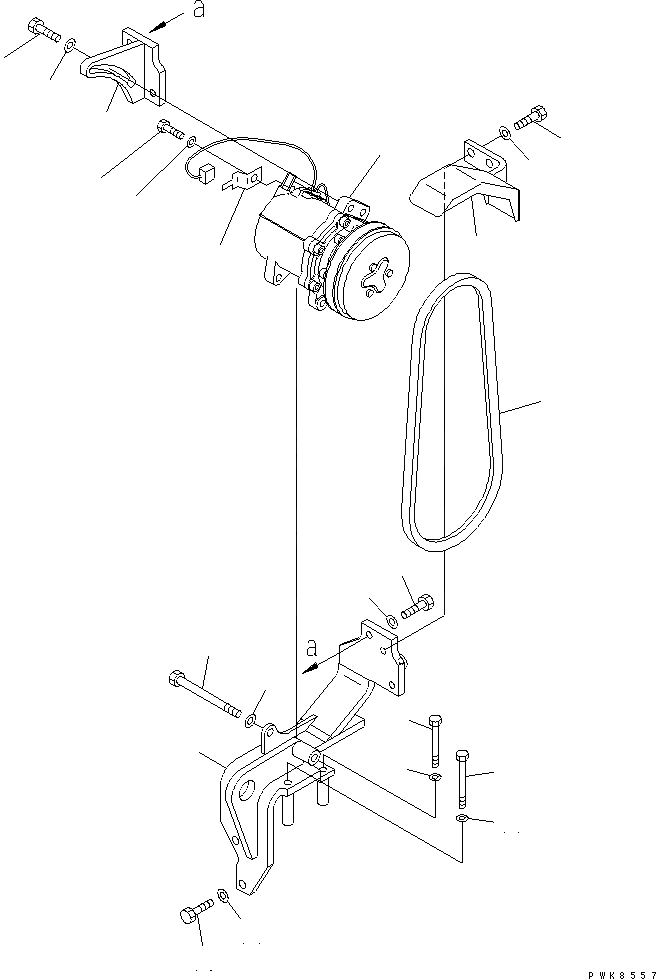 a

a

PWK8557