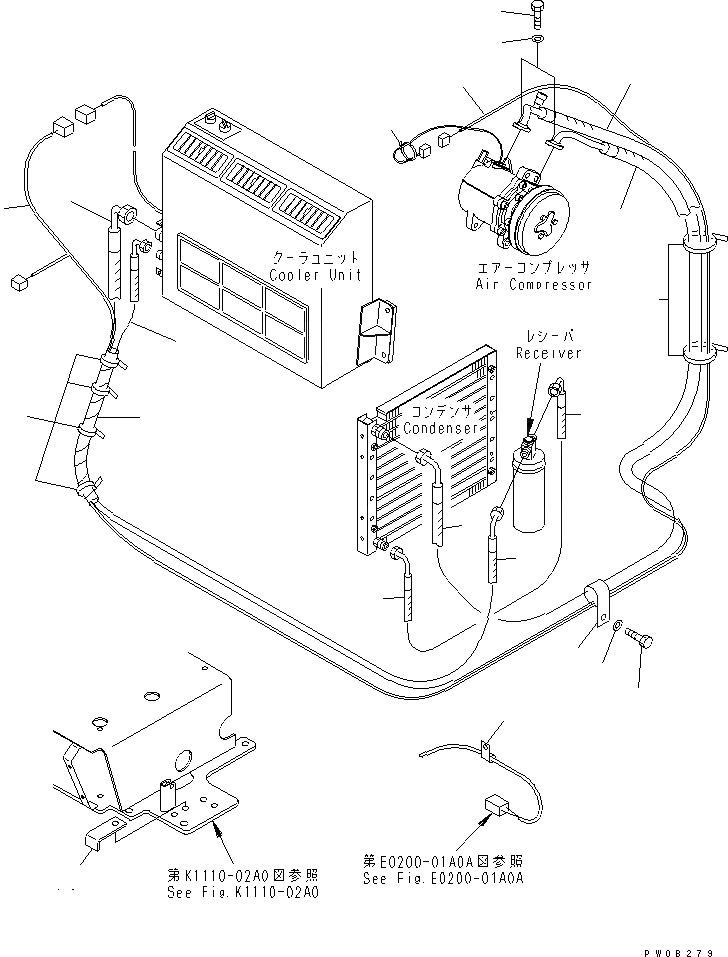 クーラユニット
Cooler Unit

エアーコンプレッサ
Air Compressor

レシーバ
Receiver

コンデンサ
Condenser

第K1110-02A0図参照
See Fig.K1110-02A0

第E0200-01A0A図参照
See Fig.E0200-01A0A

PW08279