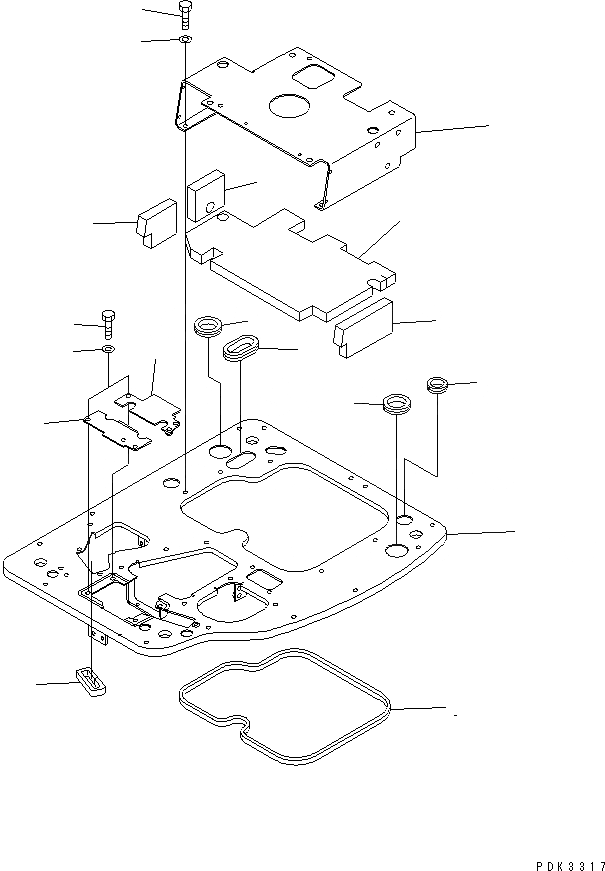 PDK3317