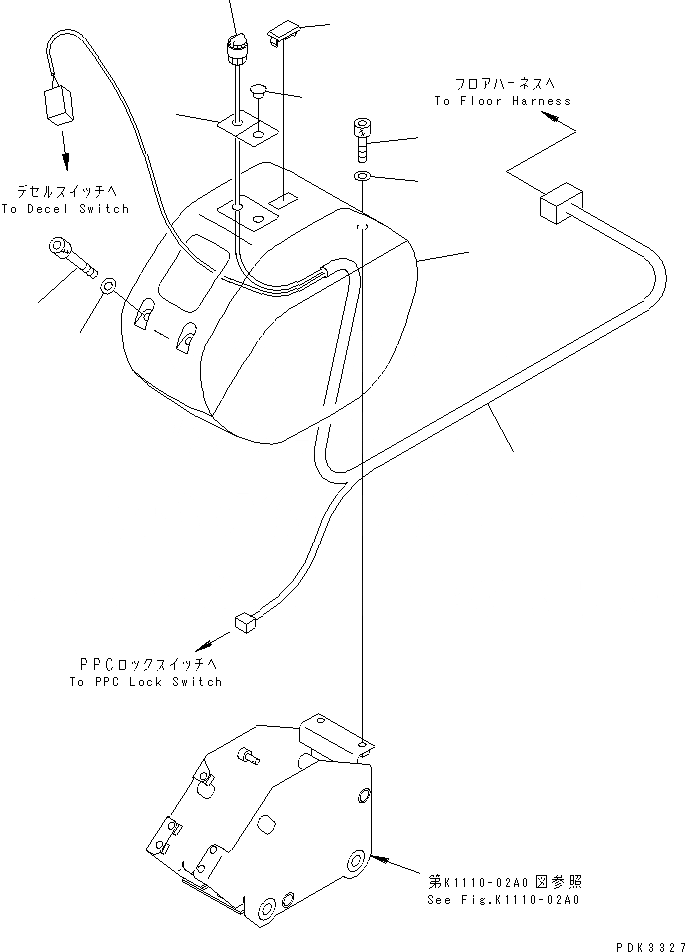 フロアハーネスへ
To Floor Harness

デセルスイッチへ
To Decel Switch

PPCロックスイッチへ
To PPC Lock Switch

第K1110-02A0図参照
See Fig.K1110-02A0

PDK3327