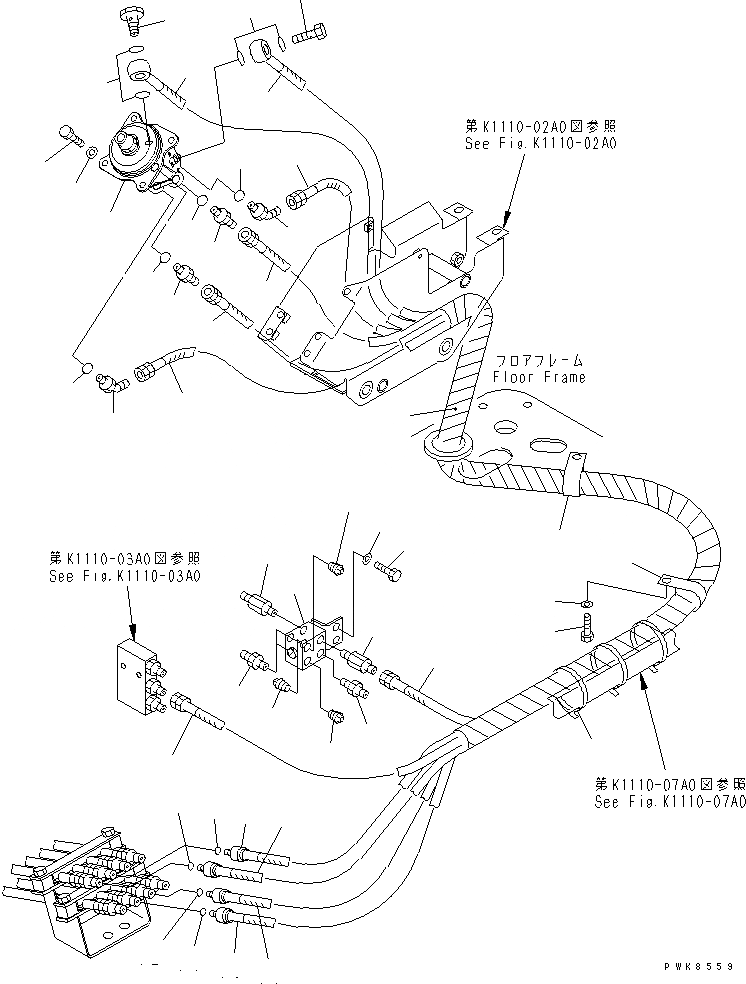 第K1110-02A0図参照
See Fig.K1110-02A0

フロアフレーム
Floor Frame

第K1110-03A0図参照
See Fig.K1110-03A0

第K1110-07A0図参照
See Fig.K1110-07A0

PWK8559