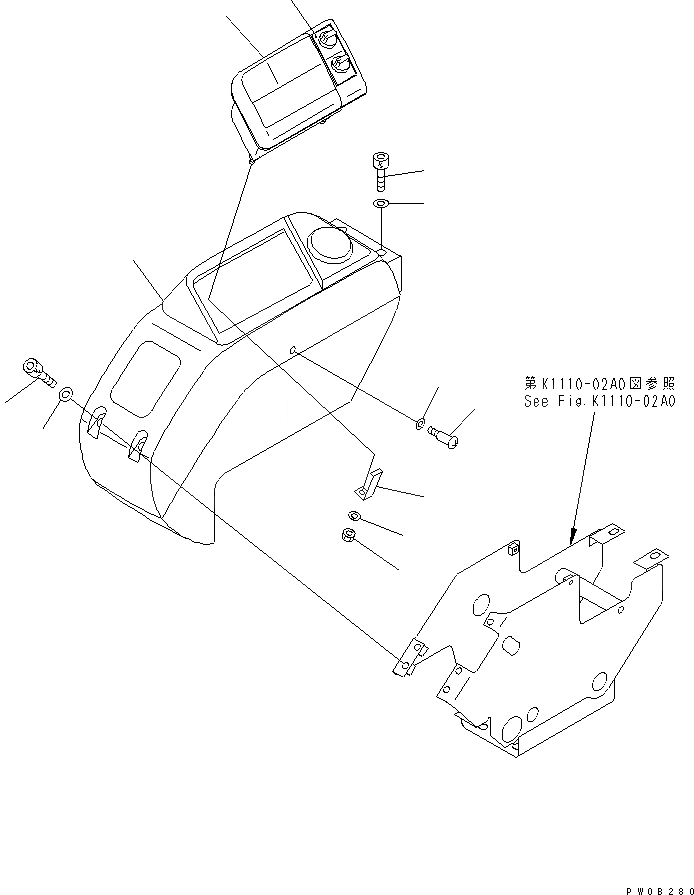 第K1110-02A0図参照
See Fig.K1110-02A0

PW0B280