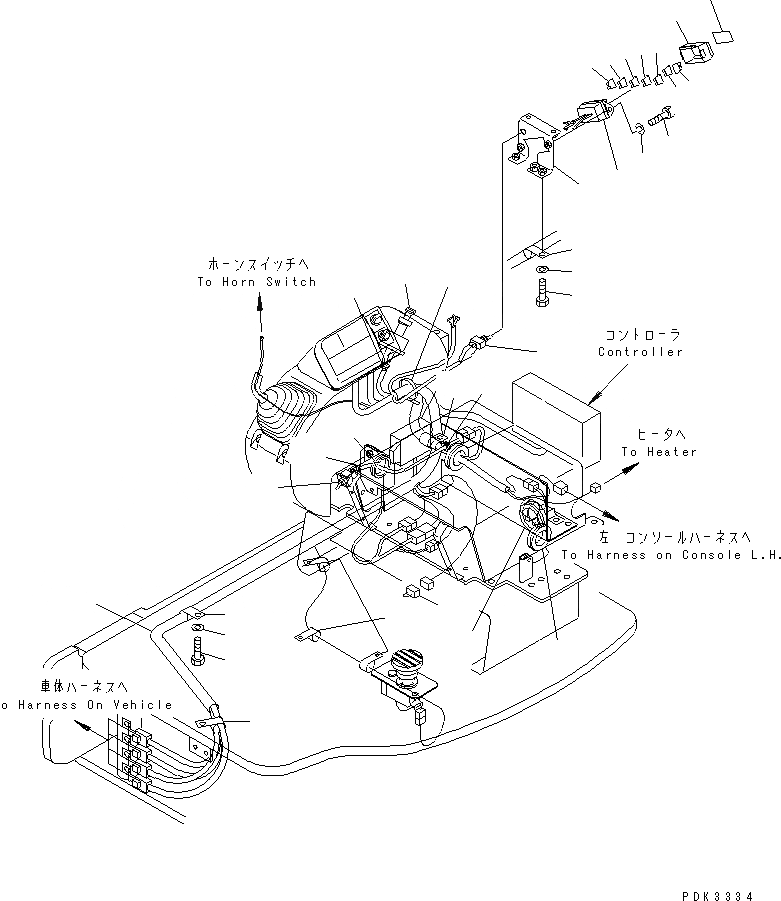 ホーンスイッチへ
To Horn Switch

コントローラ
Controller

ヒータへ
To Heater

左 コンソールハーネスへ
To Harness on Console L.H.

車体ハーネスへ
o Harness On Vehicle

PDK3334