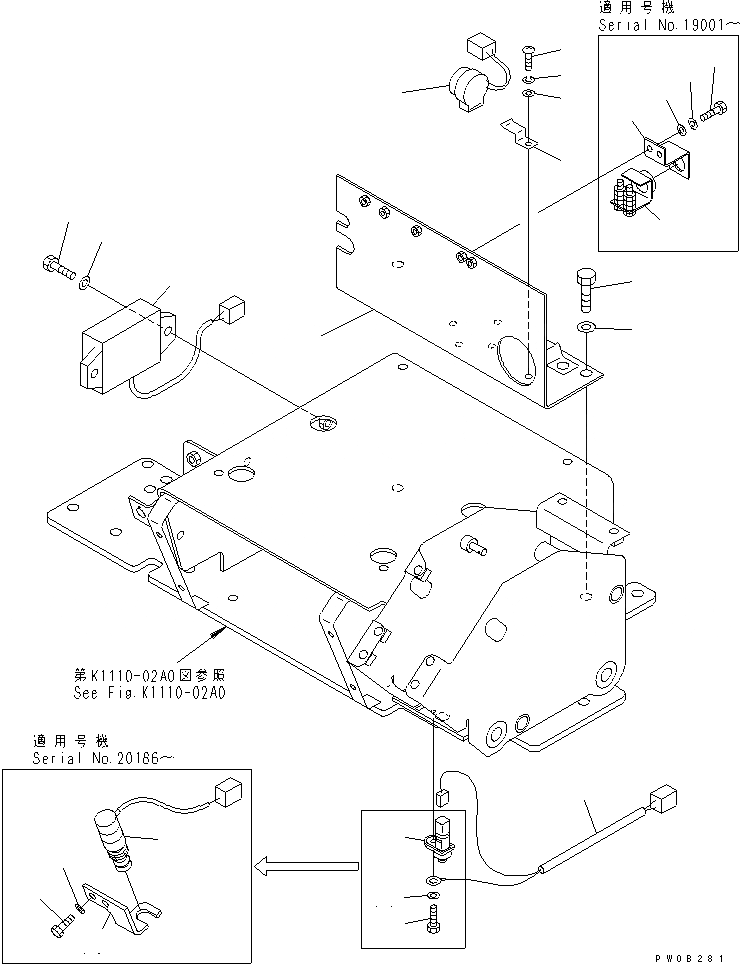 適用号機
Serial No.19001~

第K1110-02A0図参照
See Fig.K1110-02A0

適用号機
Serial No.20166~

PW08281