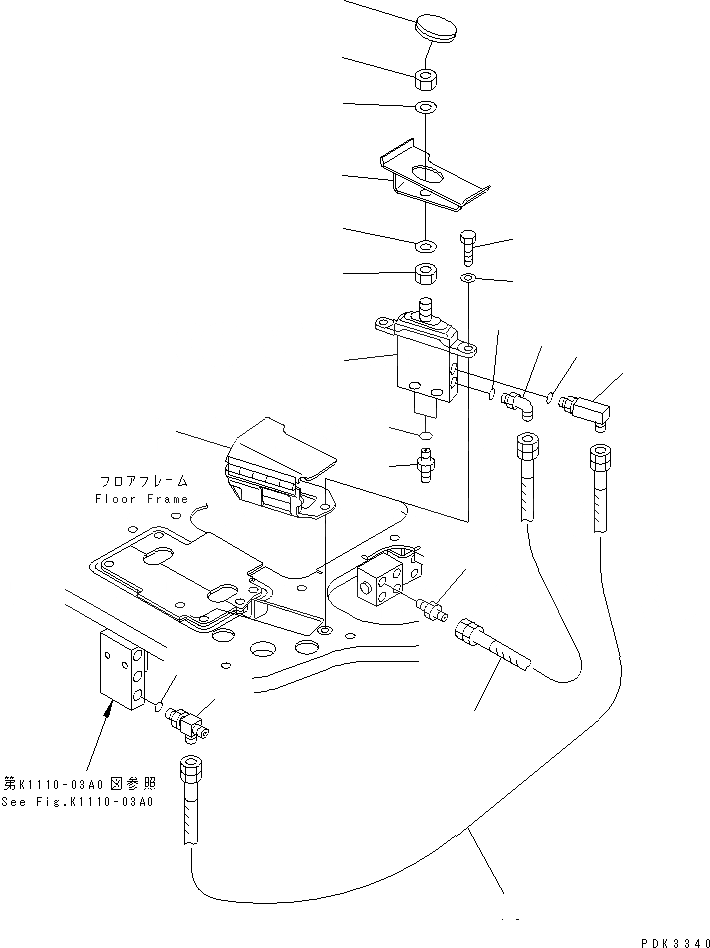 フロアフレーム
Floor Frame

第K1110-03A0図参照
See Fig.K1110-03A0

PDK3340