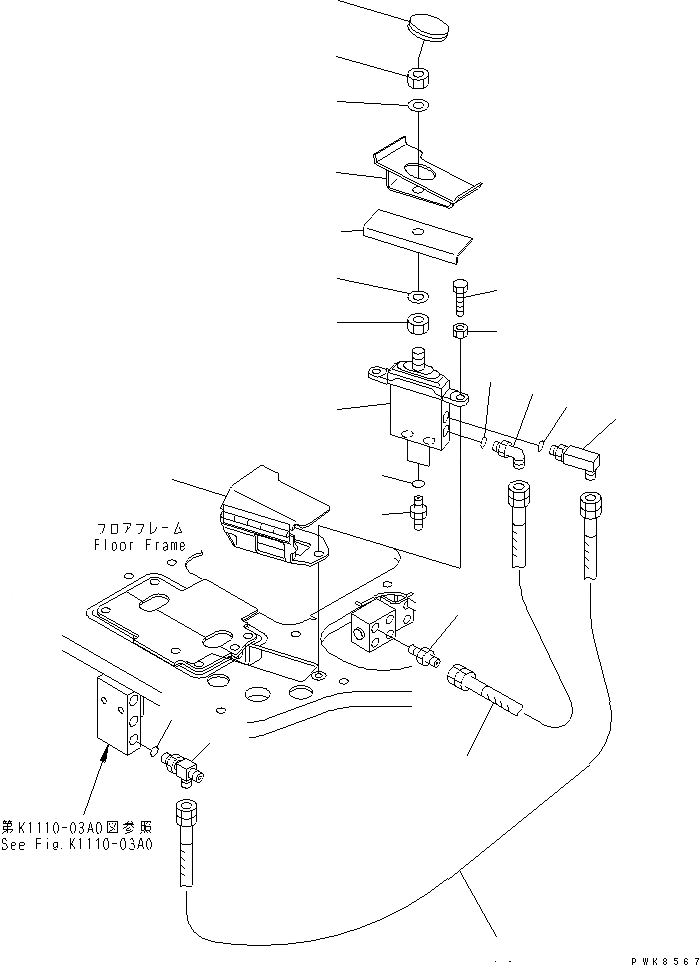 フロアフレーム
Floor Frame

第K1110-03A0図参照
See Fig.K1110-03A0

PWK8567