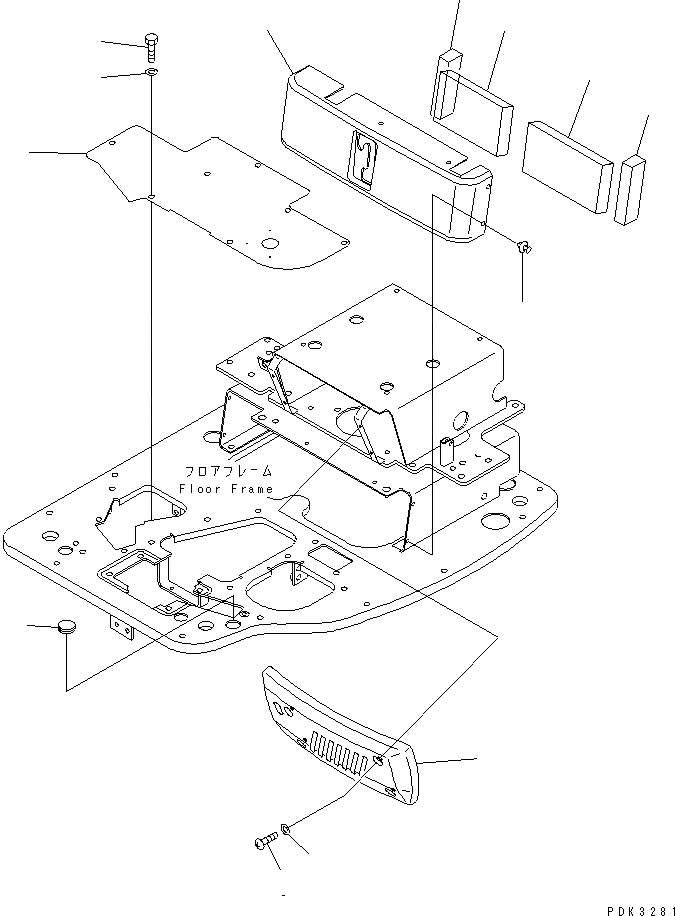 フロアフレーム
Floor Frame

PDK3281