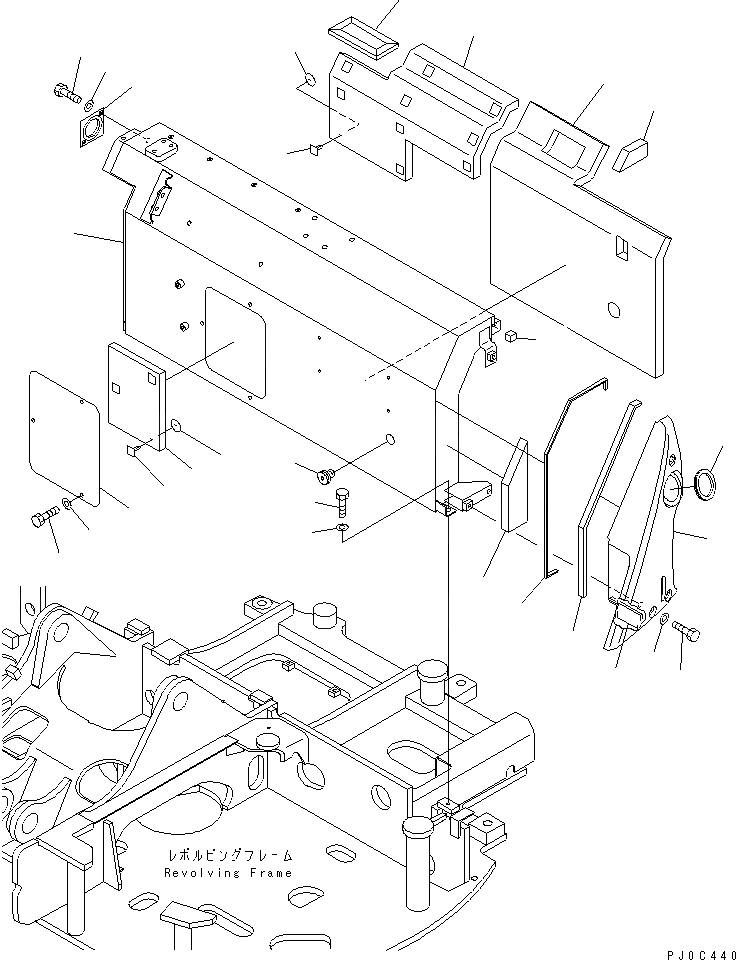 レボルビングフレーム
Revolving Frame

PJ0C440