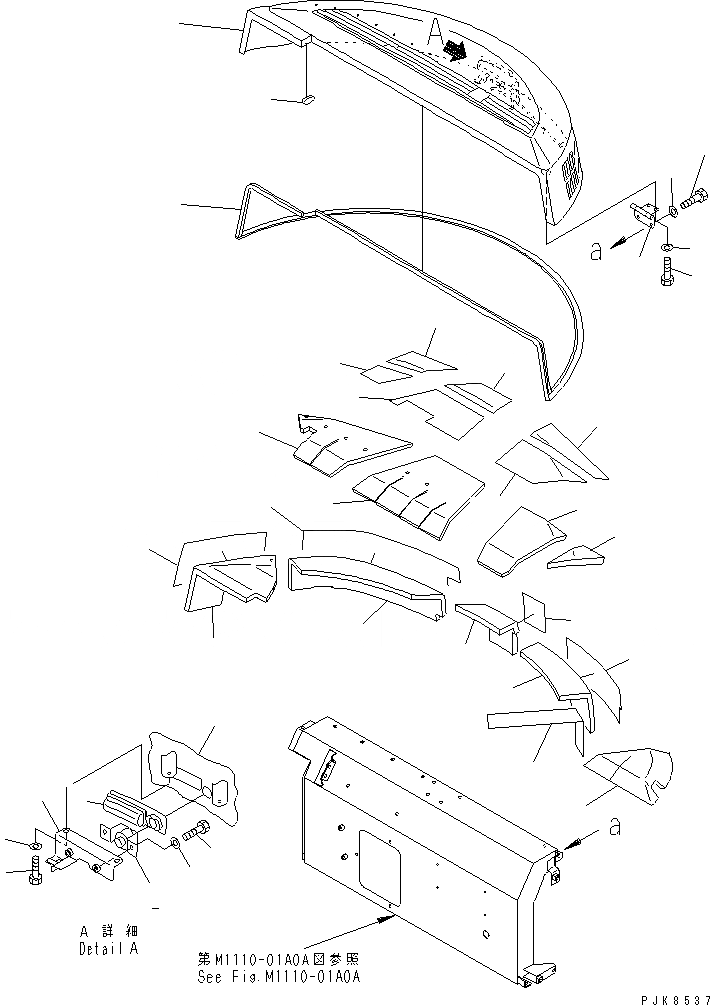 A

a

a

A 詳細
Detail A

第M1110-01A0A図参照
See Fig.M1110-01A0A

PJK8537