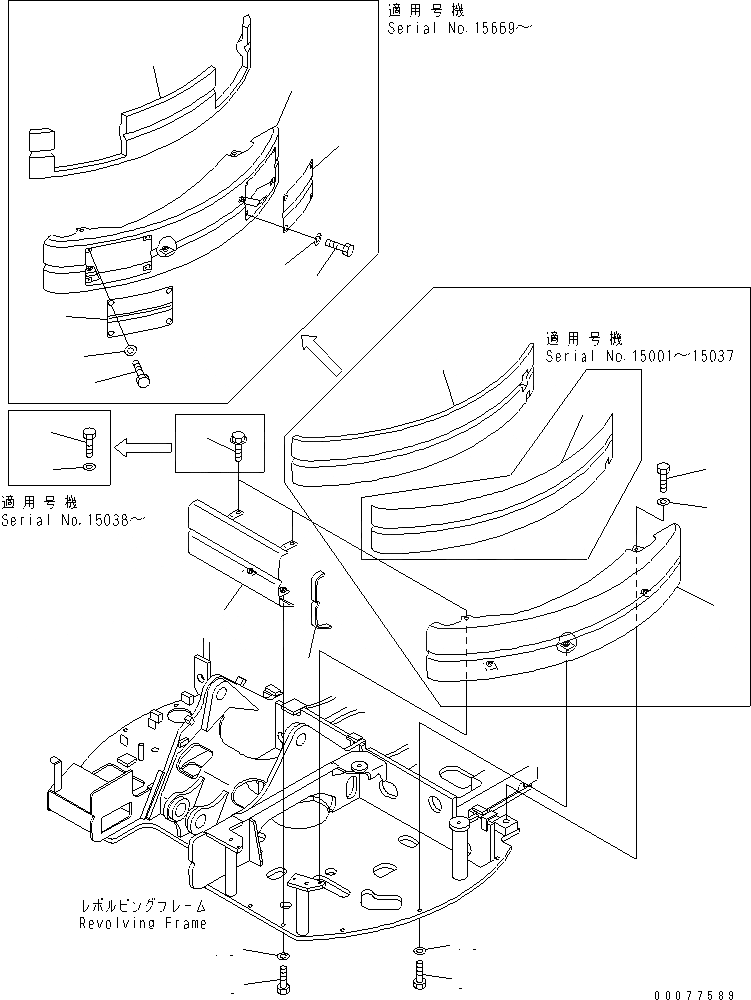 適用号機
Serial No.15669～

適用号機
Serial No.15001～15037

適用号機
Serial No.15038～

レボルビングフレーム
Revolving Frame

00077589