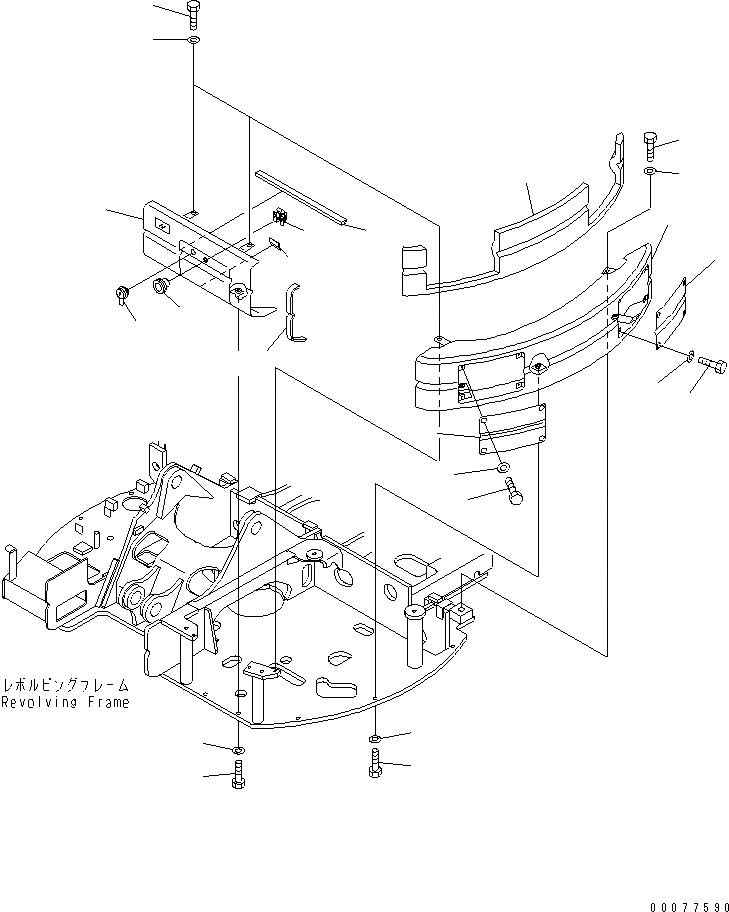 レボルビングフレーム
Revolving Frame

00077590