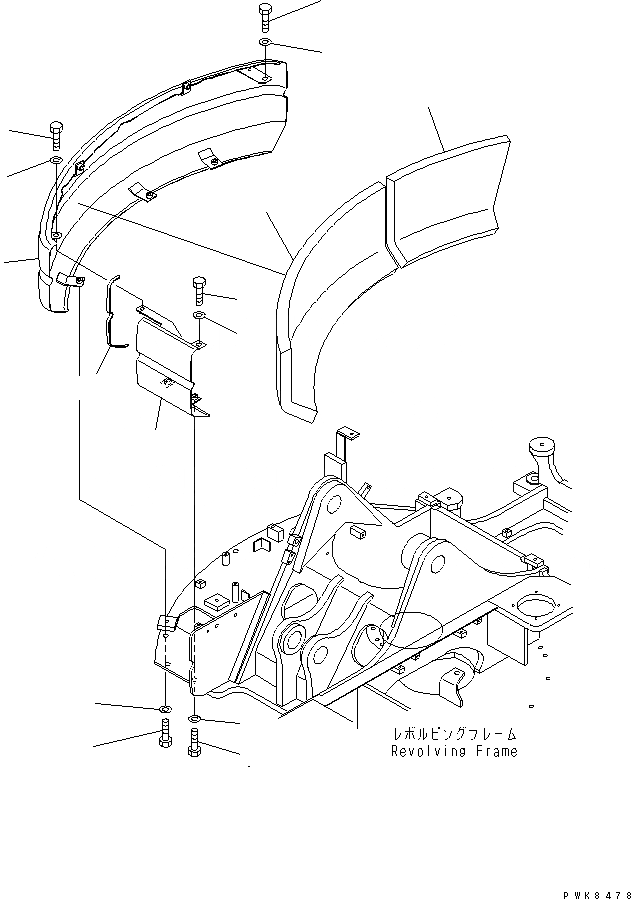 レボルビングフレーム
Revolving Frame

PWK8478