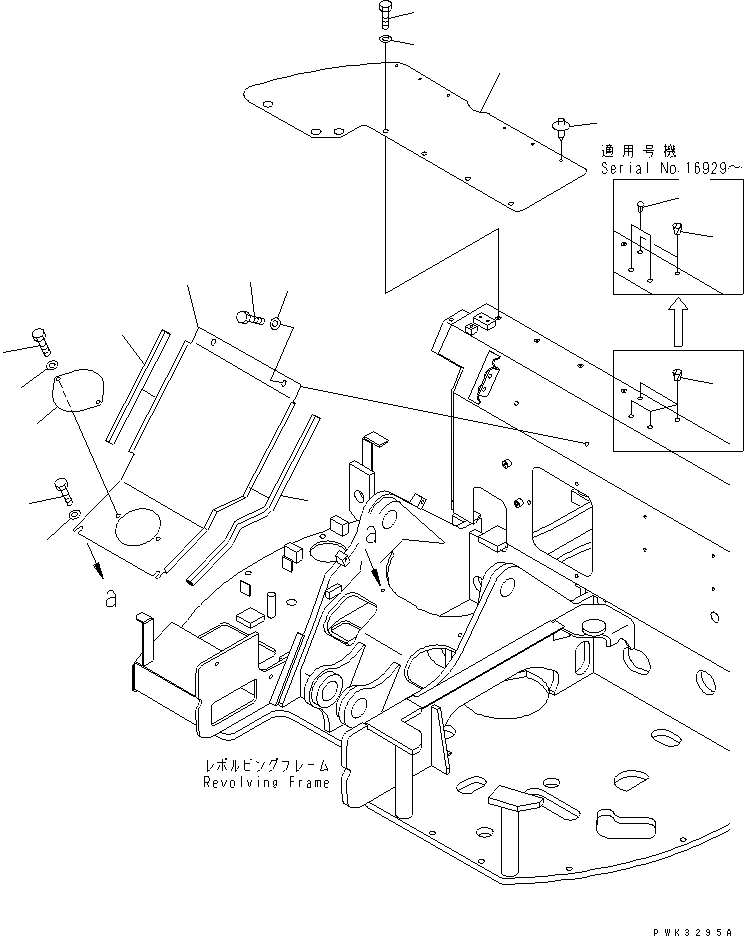 適用号機
Serial No.16929~

a

a

レボルビングフレーム
Revolving Frame

PWK3295A