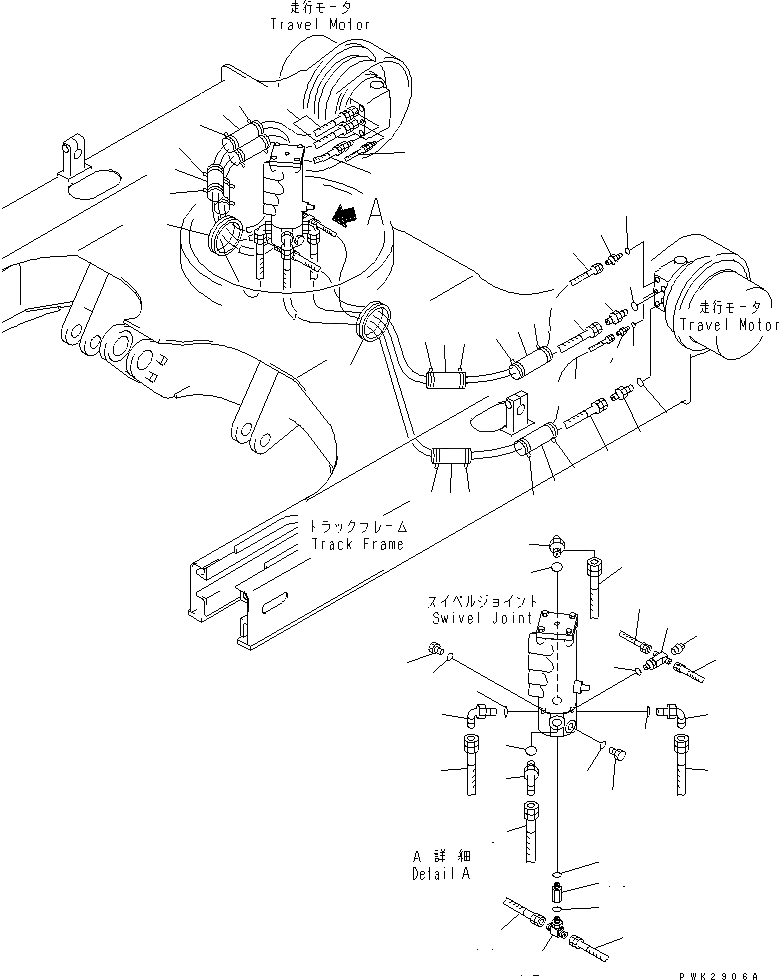 走行モータ
Travel Motor

A

走行モータ
Travel Motor

トラックフレーム
Track Frame

スイベルジョイント
Swivel Joint

A 詳細
Detail A

PWK2906A