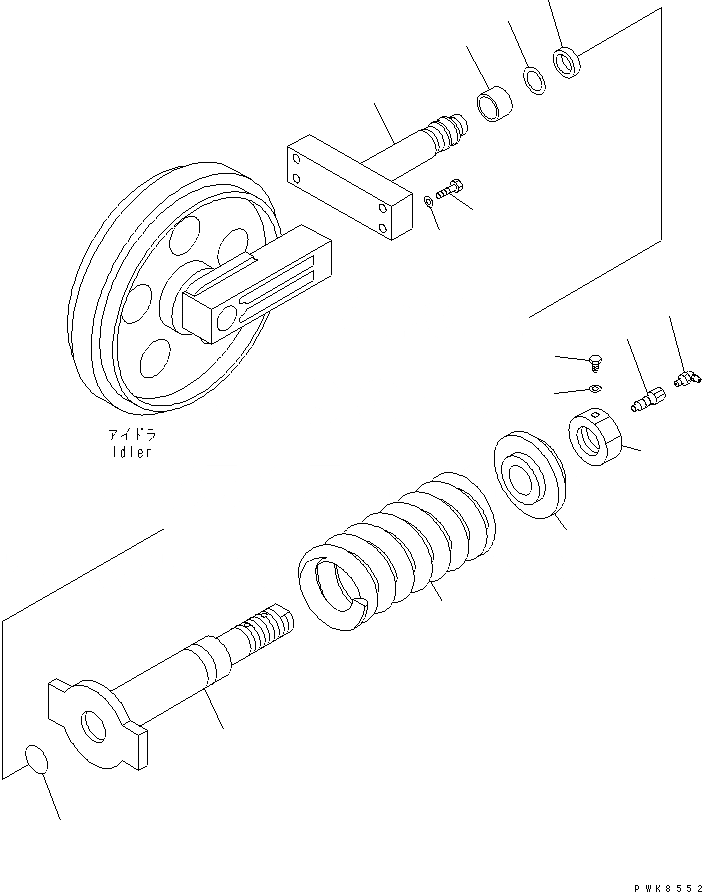 アイドラ
Idler

PWK8552