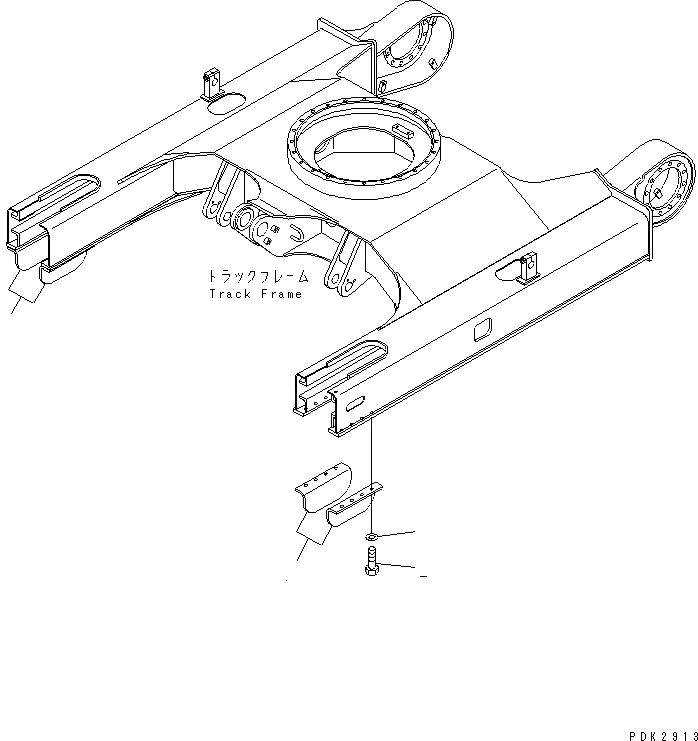 トラックフレーム
Track Frame

PDK2913