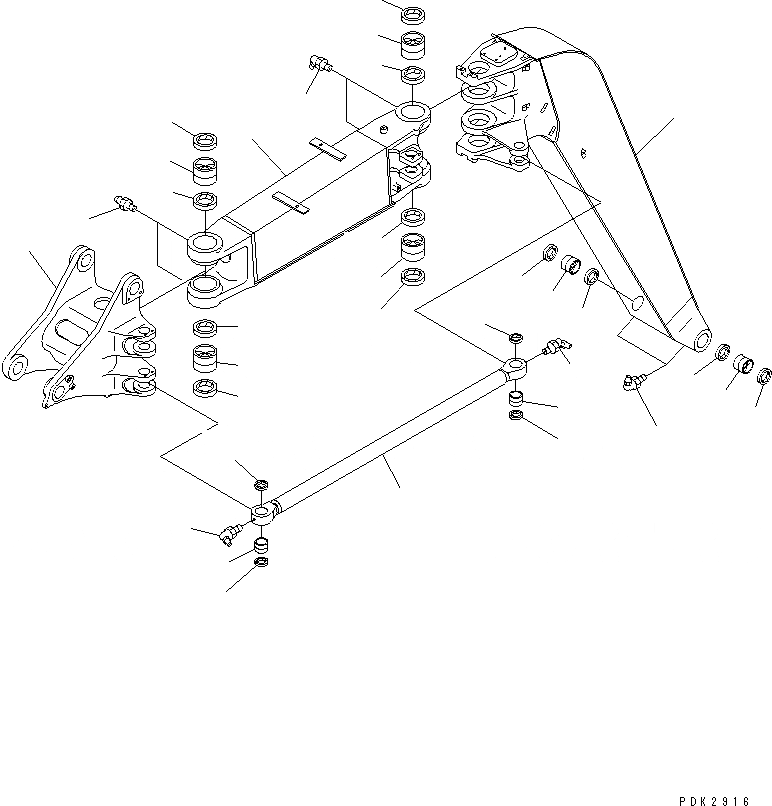 PDK2916