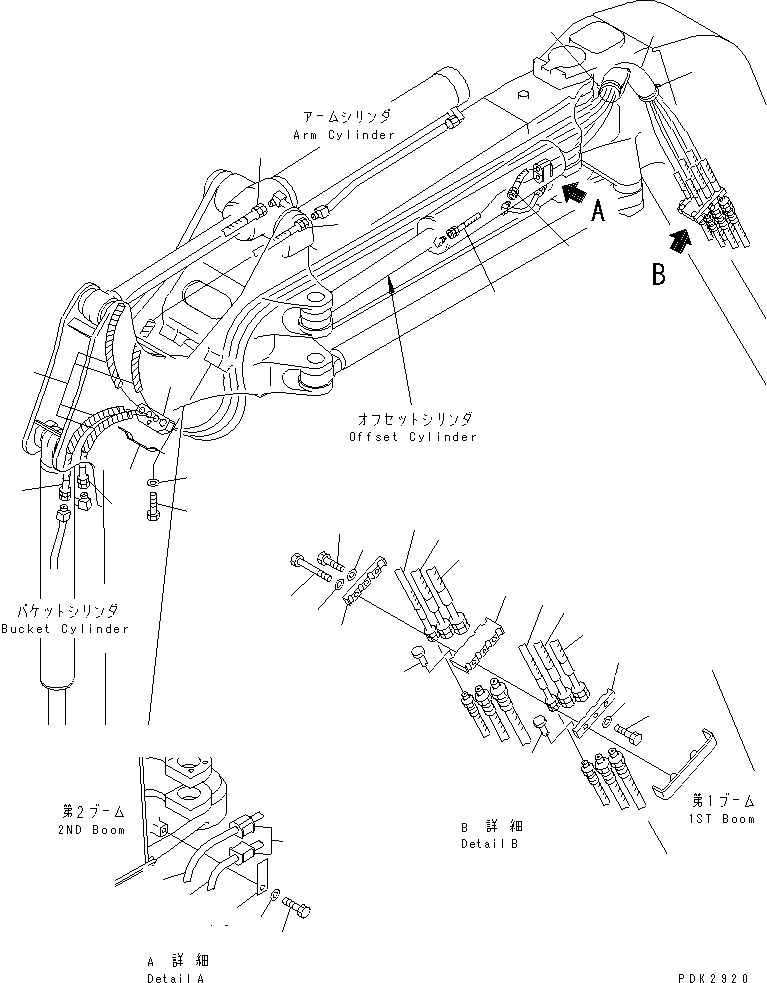 アームシリンダ
Arm Cylinder

A

B

オフセットシリンダ
Offset Cylinder

バケットシリンダ
Bucket Cylinder

第2ブーム
2ND Boom

B 詳細
Detail B

第1ブーム
1ST Boom

A 詳細
Detail A

PDK2920