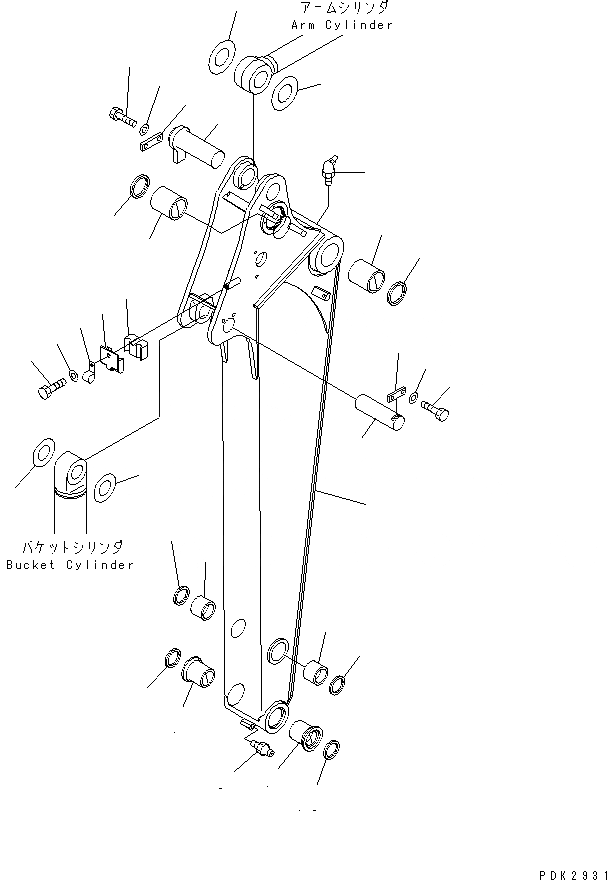 アームシリンダ
Arm Cylinder

バケットシリンダ
Bucket Cylinder

PDK2931