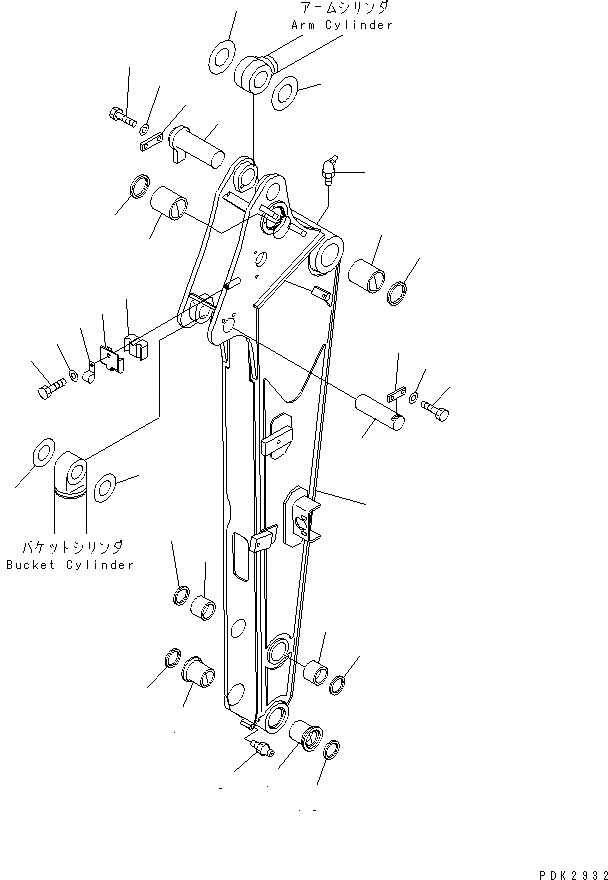 アームシリンダ
Arm Cylinder

バケットシリンダ
Bucket Cylinder

PDK2932