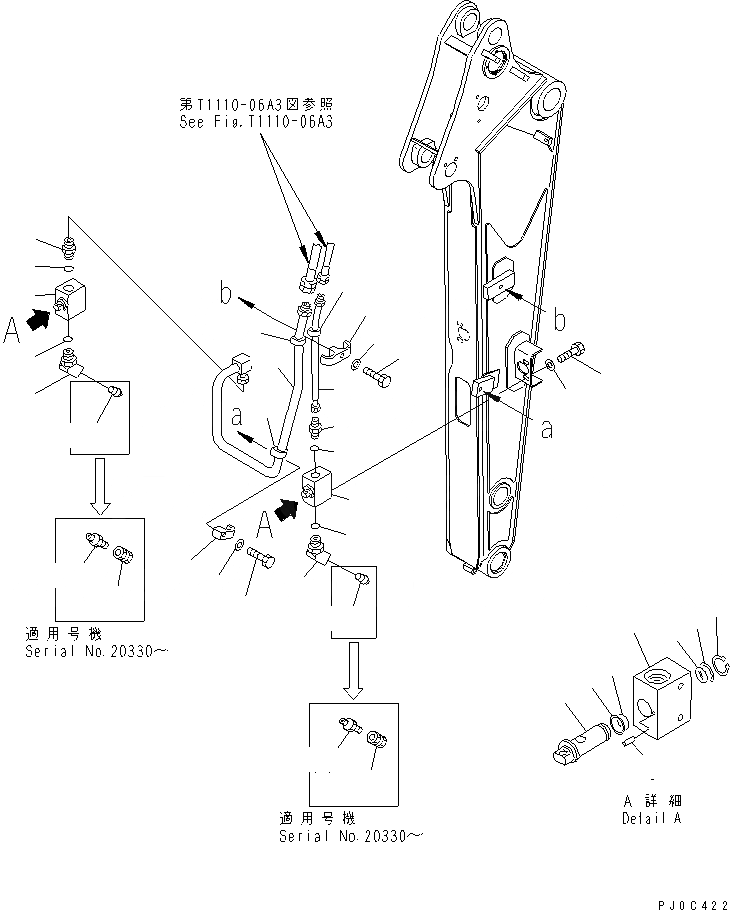 第T1110-06A3図参照
See Fig.T1110-06A3

b

b

A

a

a

A

適用号機
Serial No.20330～

適用号機
Serial No.20330～

A 詳細
Detail A

PJ0C422