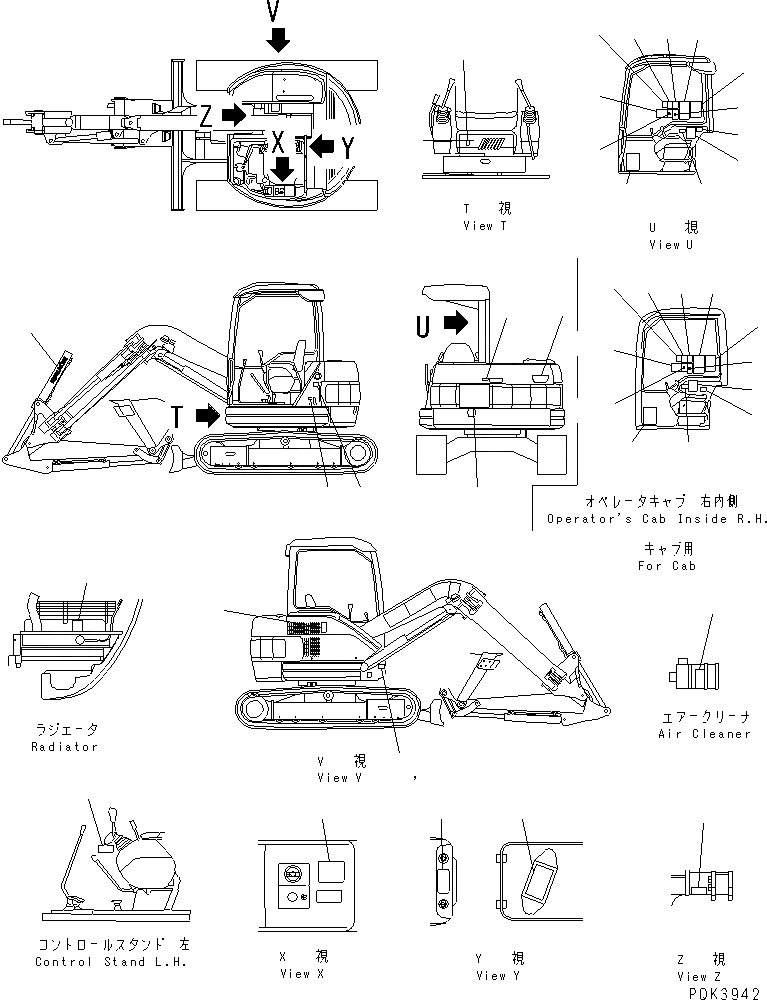 V
Z
X
Y
T 視
View T
U 視
View U
U
T
オペレータキャブ 右内側
Operator's Cab Inside R.H.
キャブ用
For Cab
ラジエータ
Radiator
V 視
View V
,
エアークリーナ
Air Cleaner
コントロールスタンド 左
Control Stand L.H.
X 視
View X
Y 視
View Y
Z 視
View Z
PDK3942