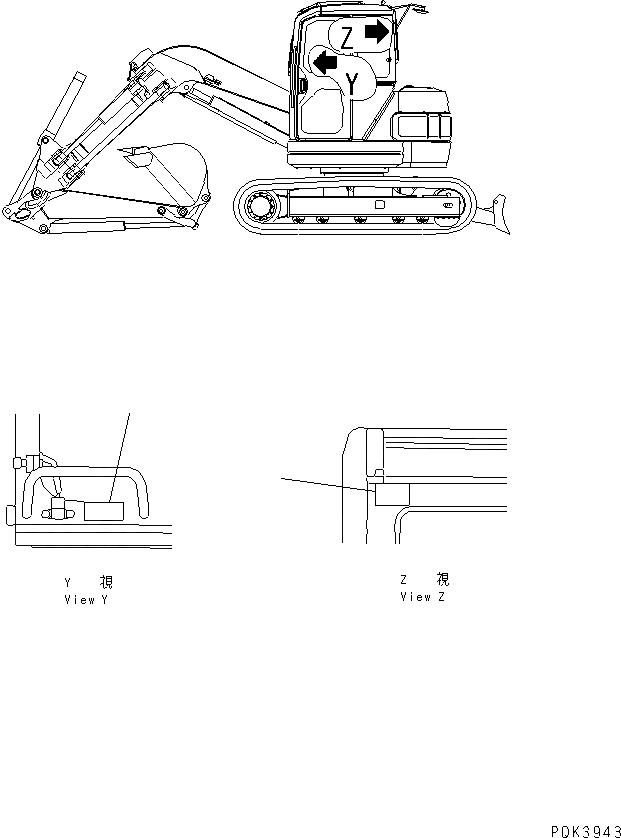 Z
Y

Y 視
View Y

Z 視
View Z

PDK3943