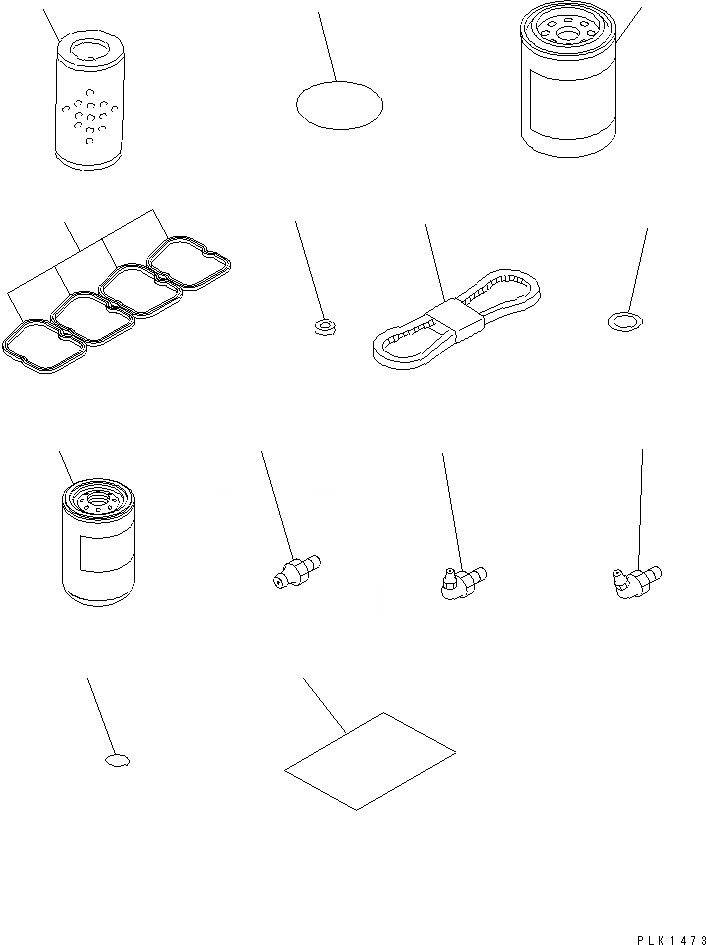 PLK1473