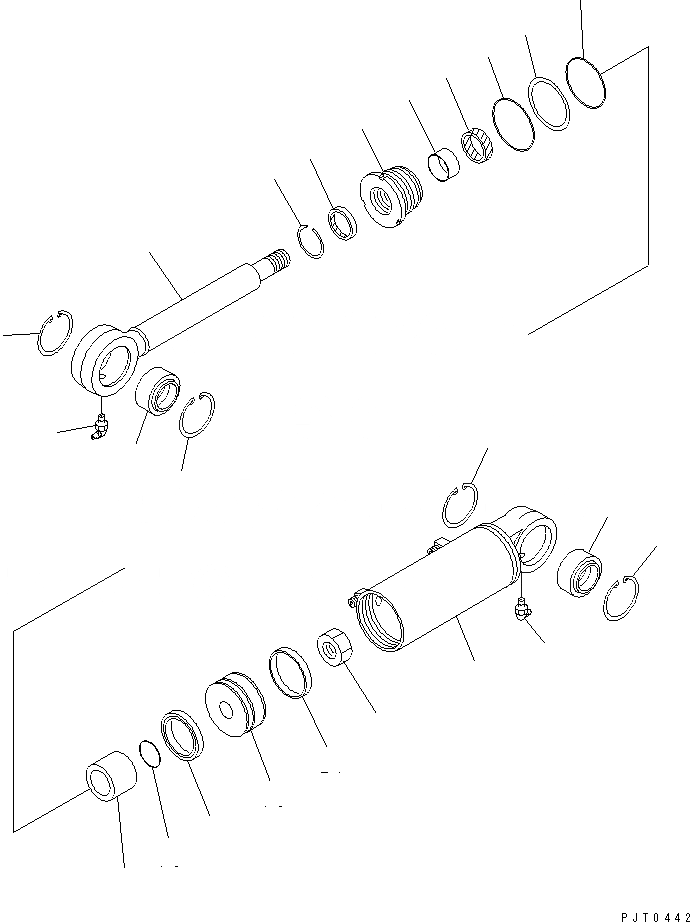 PJT0442