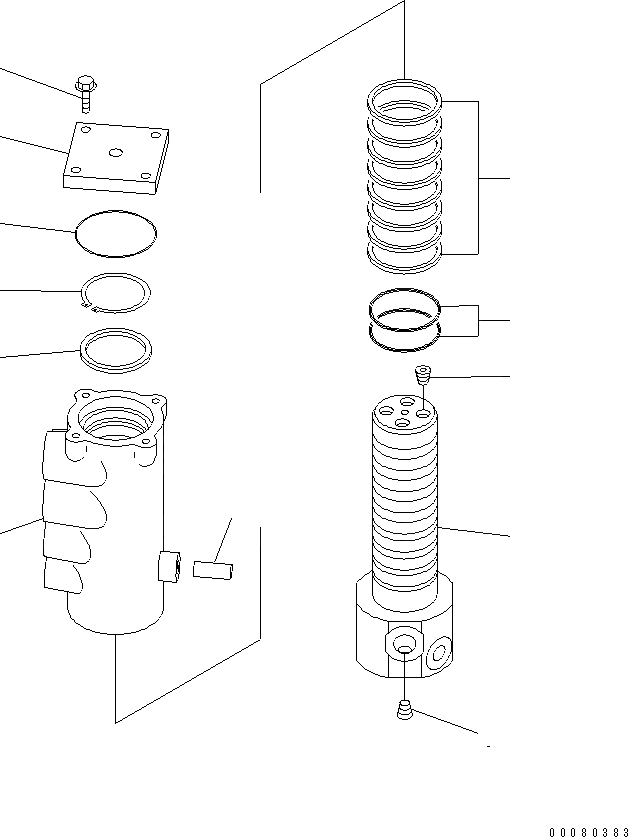 00080383