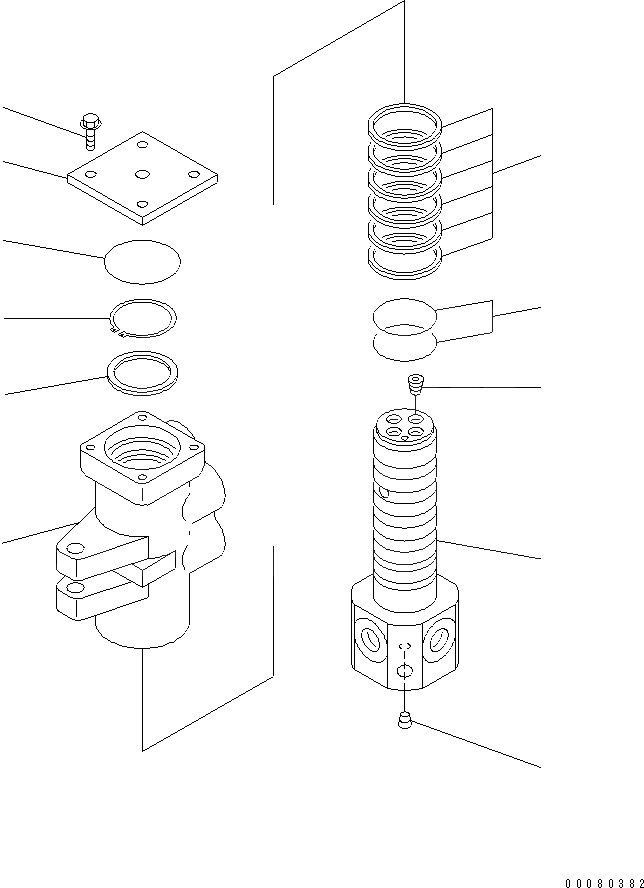 00080382