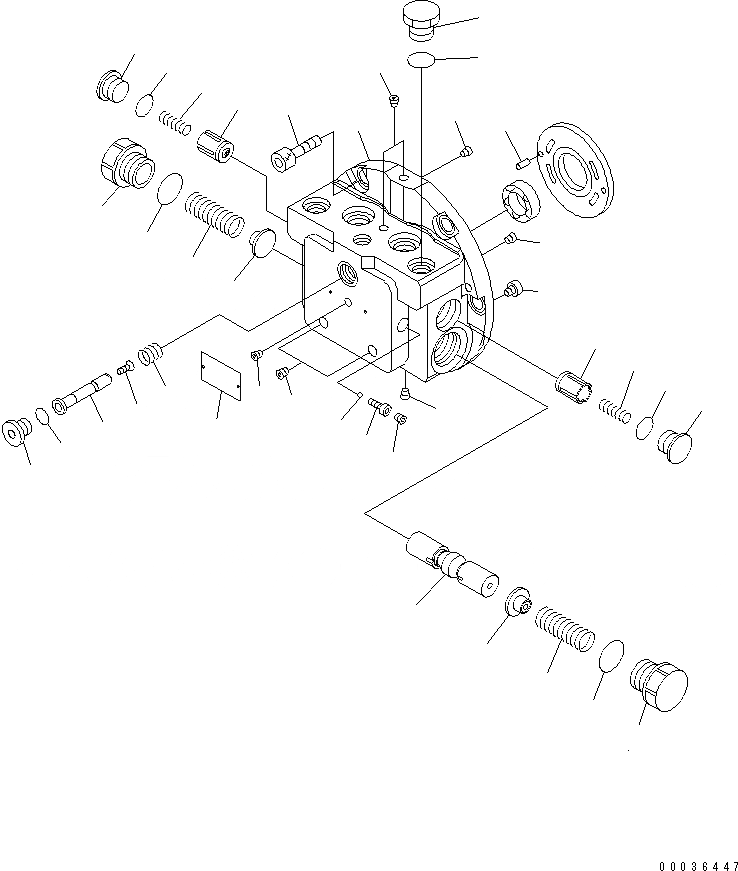 00036447