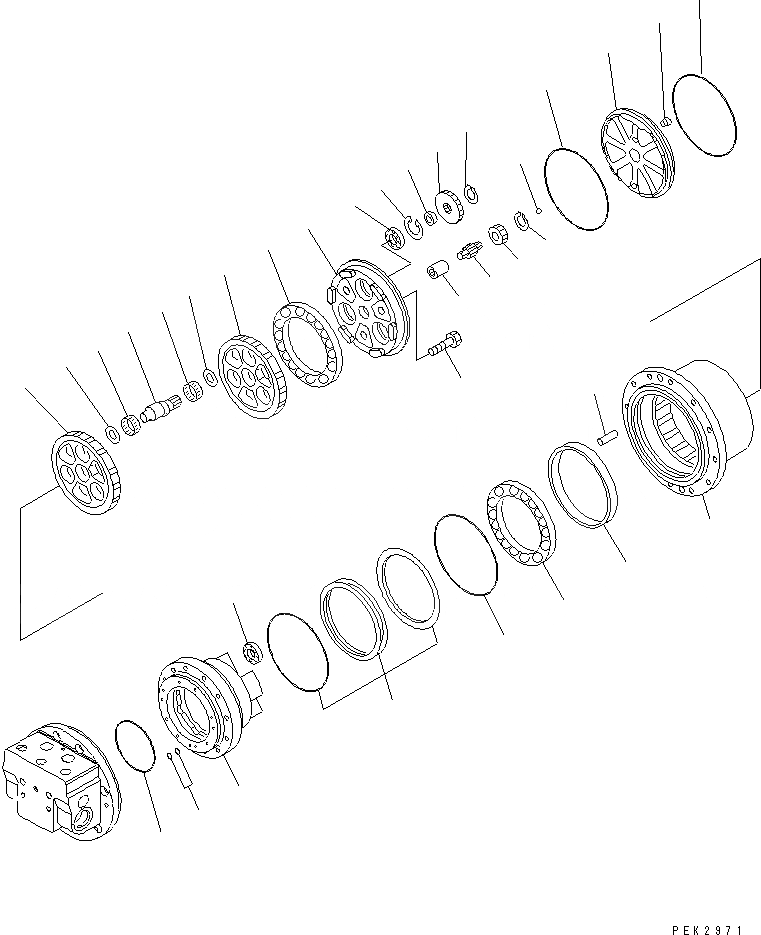 PEK2971