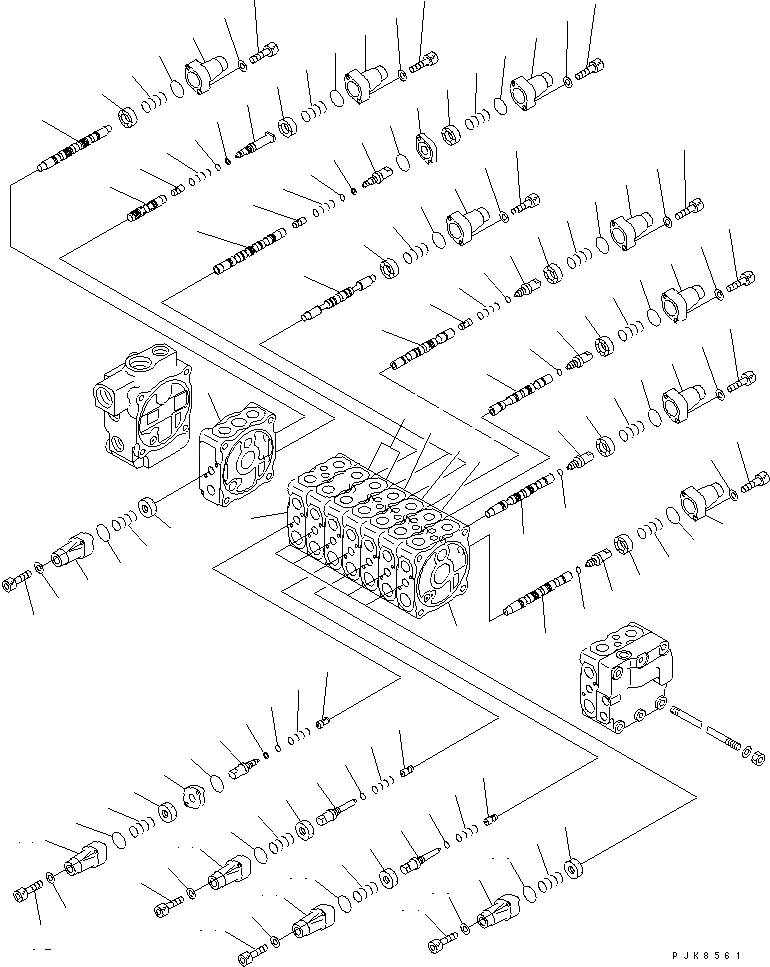 PJK8561