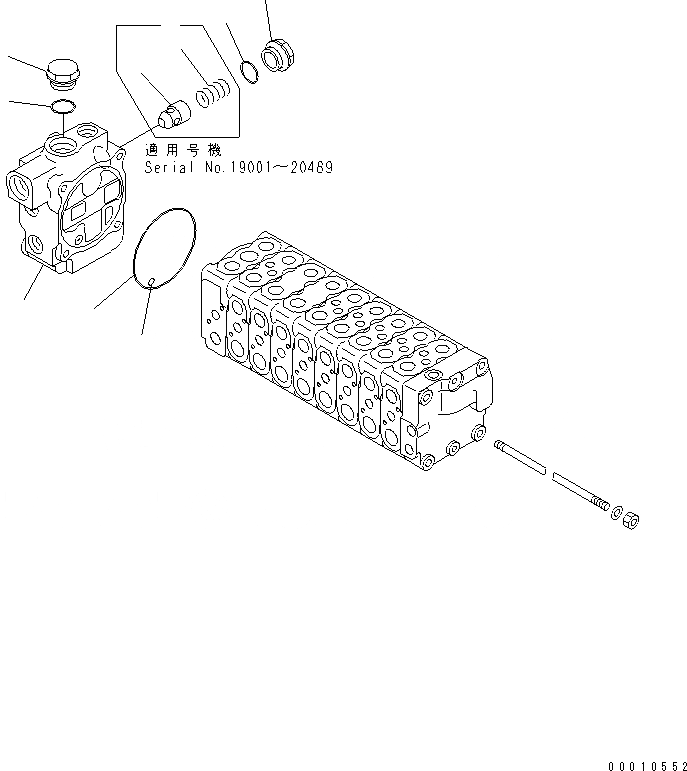 適用号機
Serial No.19001～20489

00010552